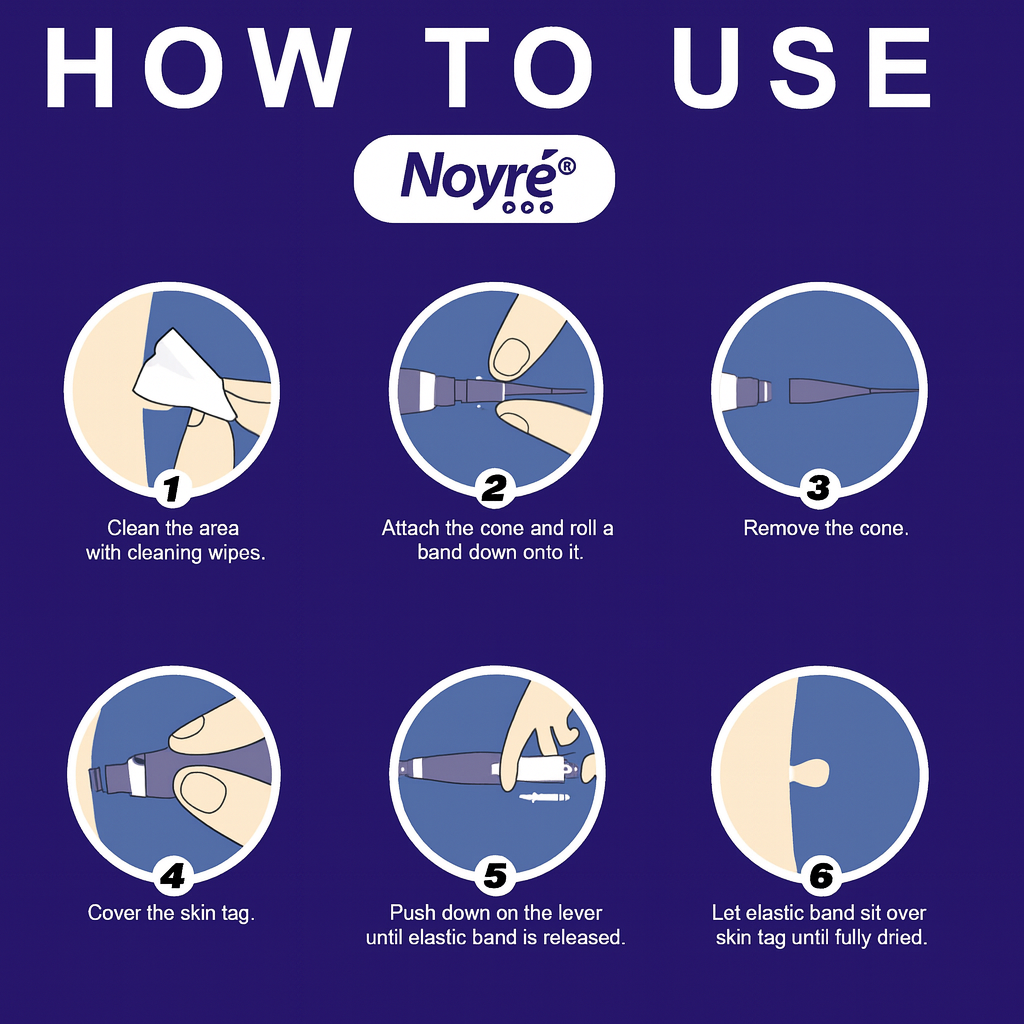 HOW TO USE

Noyré®

1
Clean the area with cleaning wipes.

2
Attach the cone and roll a band down onto it.

3
Remove the cone.

4
Cover the skin tag.

5
Push down on the lever until elastic band is released.

6
Let elastic band sit over skin tag until fully dried.